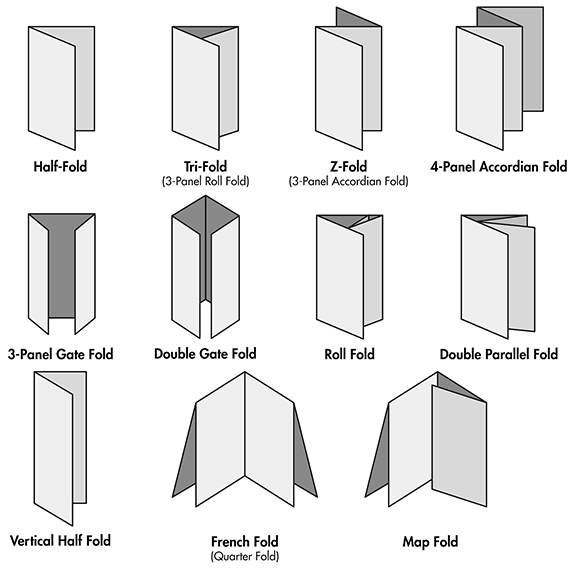 Half-Fold

Tri-Fold
(3-Panel Roll Fold)

Z-Fold
(3-Panel Accordian Fold)

4-Panel Accordian Fold

3-Panel Gate Fold

Double Gate Fold

Roll Fold

Double Parallel Fold

Vertical Half Fold

French Fold
(Quarter Fold)

Map Fold